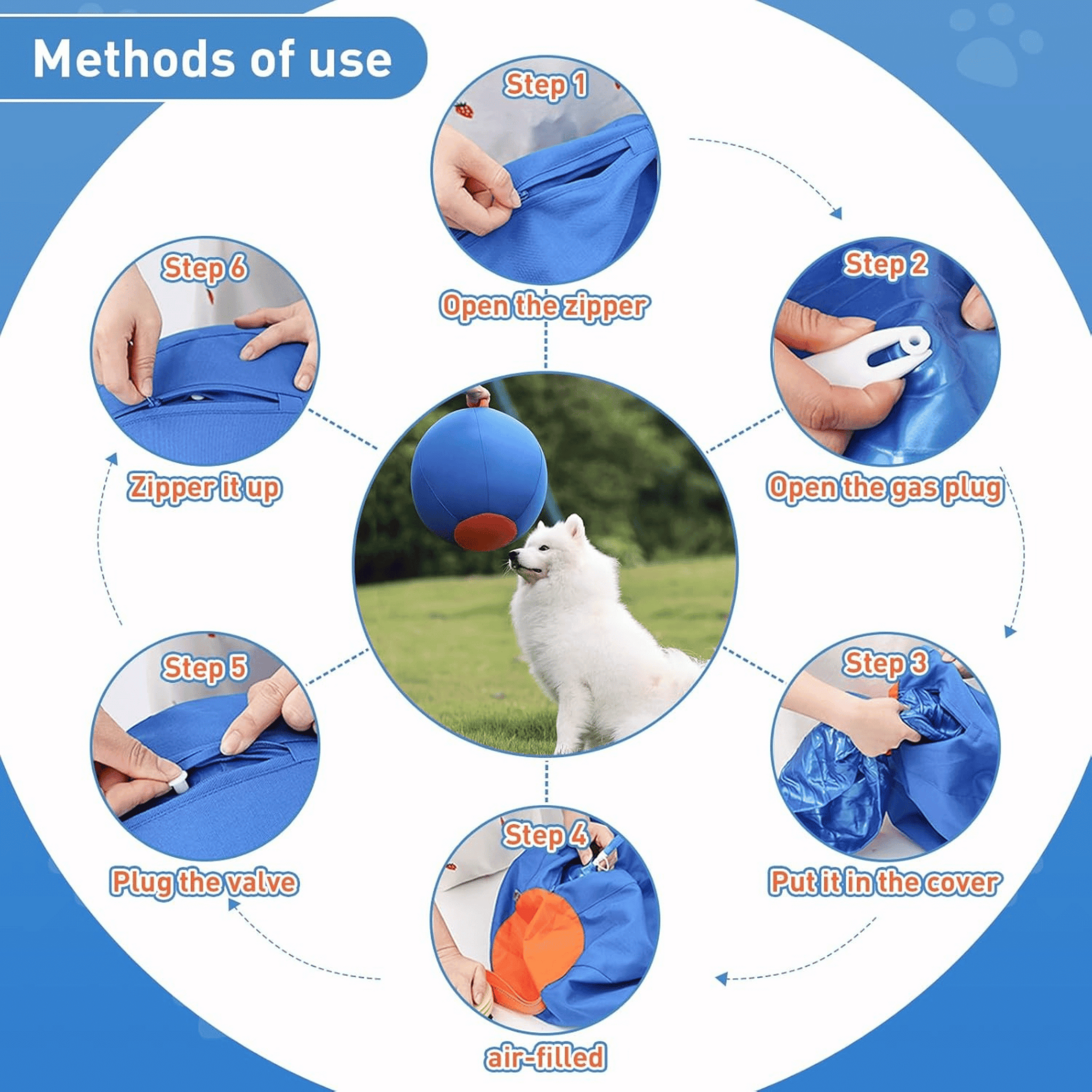 Methods of use

Step 1
Open the zipper

Step 2
Open the gas plug

Step 3
Put it in the cover

Step 4
air-filled

Step 5
Plug the valve

Step 6
Zipper it up