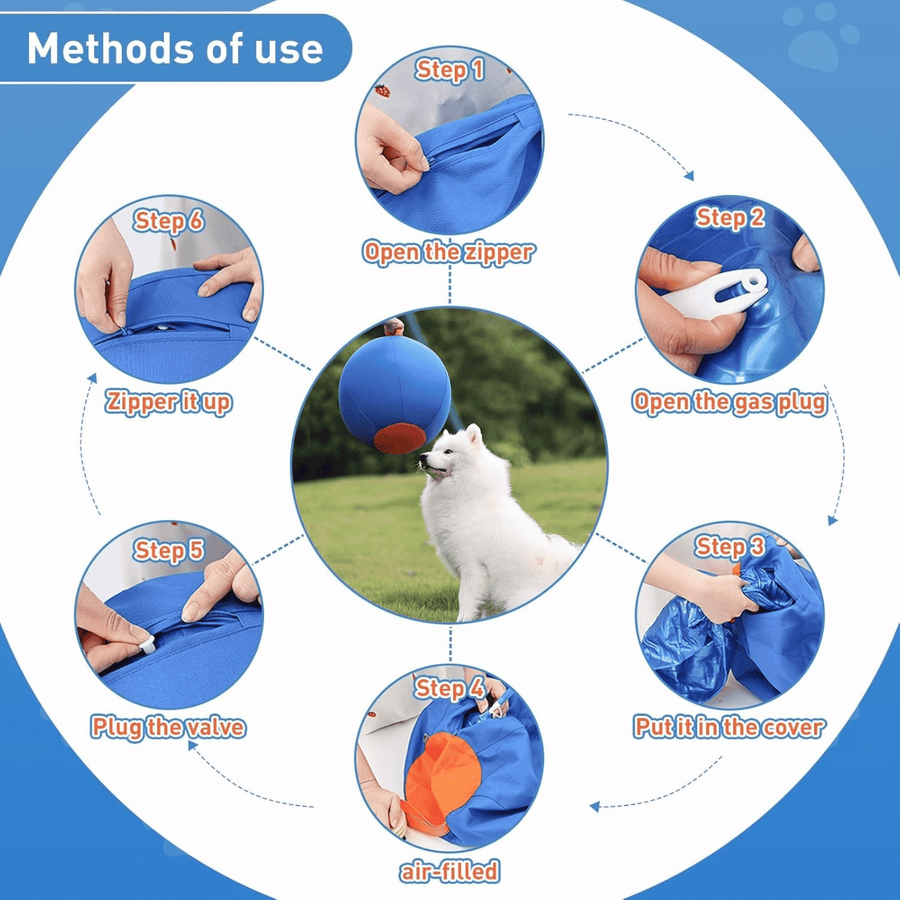 Methods of use

Step 1
Open the zipper

Step 2
Open the gas plug

Step 3
Put it in the cover

Step 4
air-filled

Step 5
Plug the valve

Step 6
Zipper it up