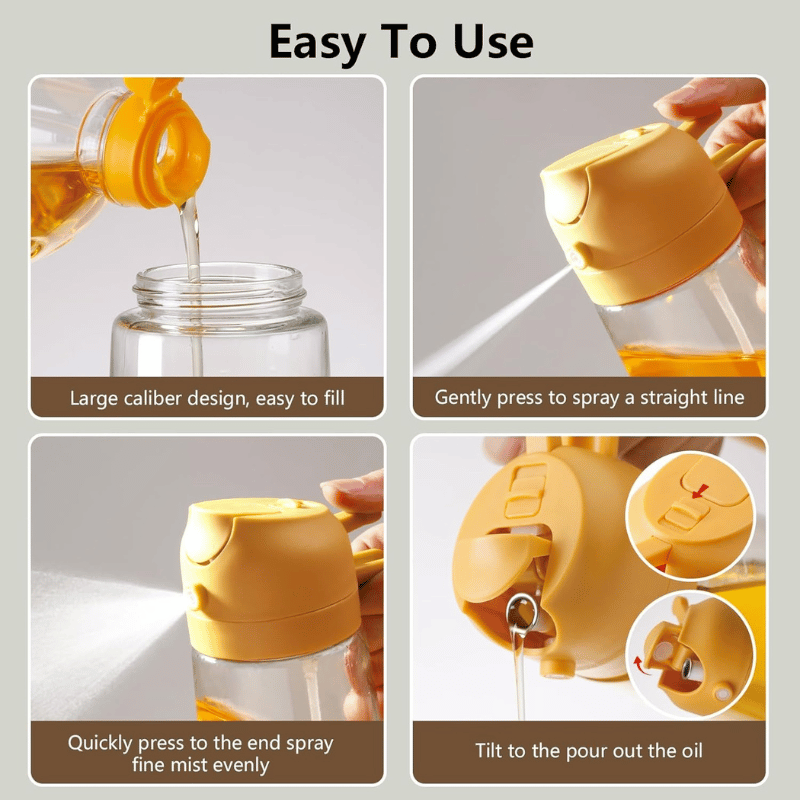 Easy To Use

Large caliber design, easy to fill

Gently press to spray a straight line

Quickly press to the end spray fine mist evenly

Tilt to the pour out the oil