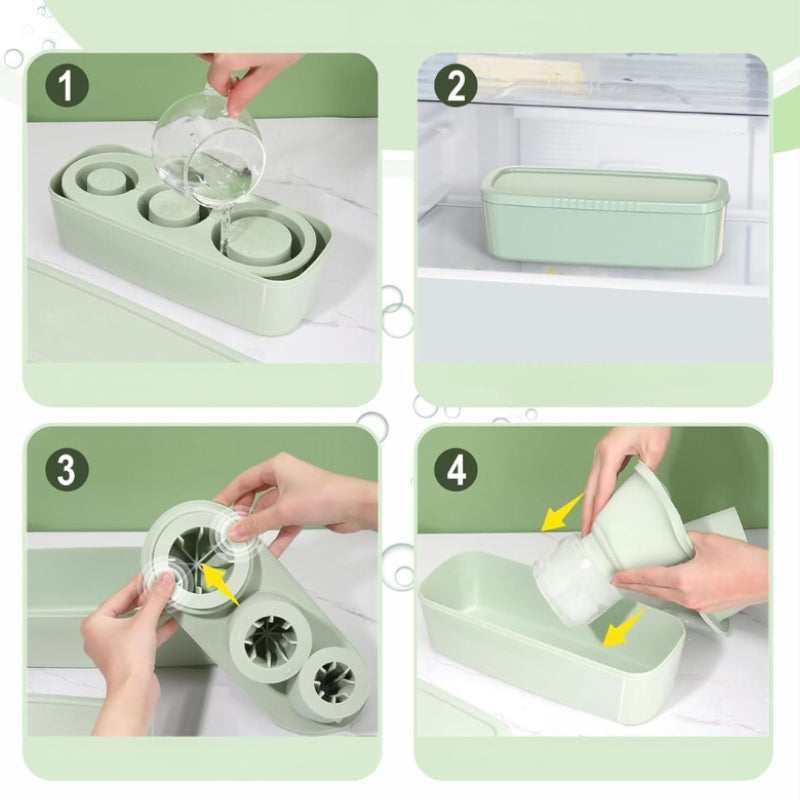 1

2

3

4